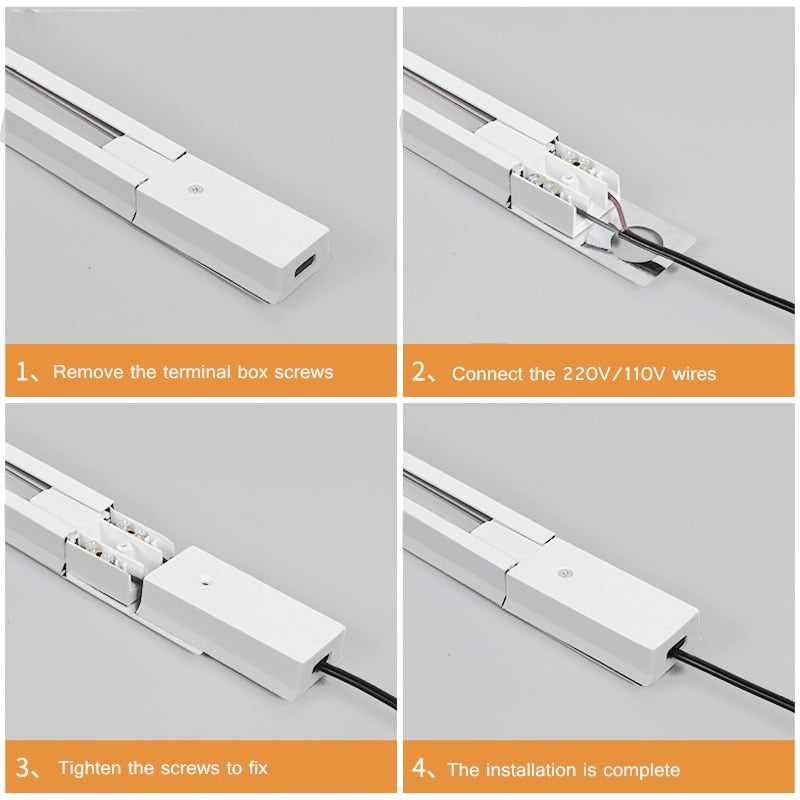 1、Remove the terminal box screws

2、Connect the 220V/110V wires

3、Tighten the screws to fix

4、The installation is complete